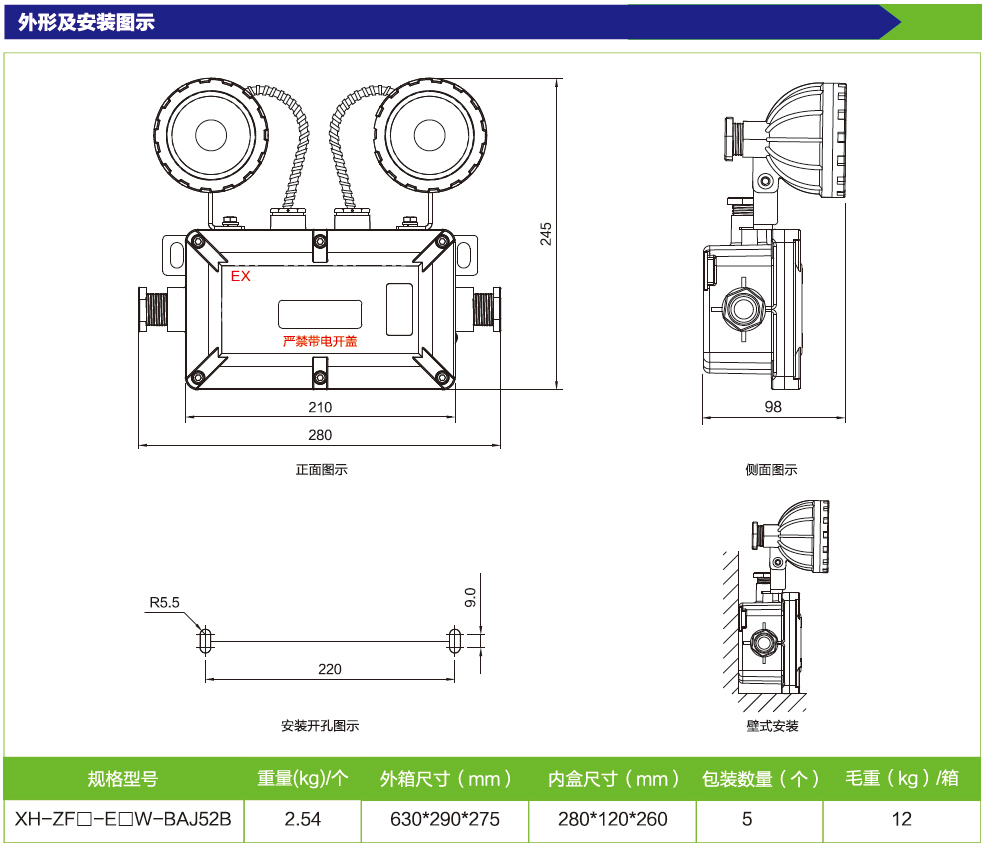 外形及安装图示

EX

严禁带电开盖

245

210

280

正面图示

98

侧面图示

R5.5

9.0

220

安装开孔图示

壁式安装

| 规格型号 | 重量(kg)/个 | 外箱尺寸（mm） | 内盒尺寸（mm） | 包装数量（个） | 毛重（kg）/箱 |
|---|---|---|---|---|---|
| XH-ZF□-E□W-BAJ52B | 2.54 | 630*290*275 | 280*120*260 | 5 | 12 |